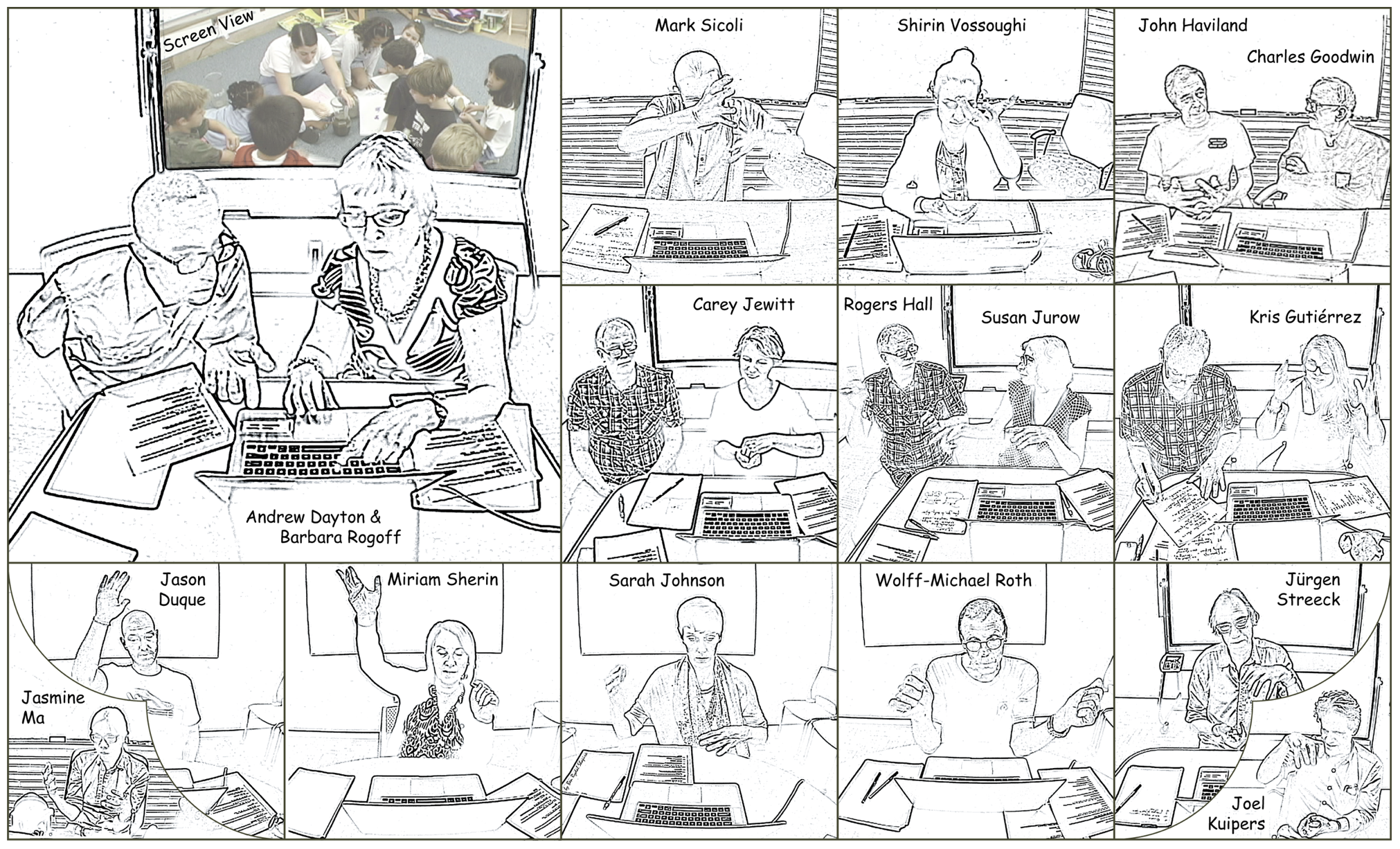 Screen View

Andrew Dayton & Barbara Rogoff

Mark Sicoli

Shirin Vossoughi

John Haviland

Charles Goodwin

Carey Jewitt

Rogers Hall

Susan Jurow

Kris Gutiérrez

Jason Duque

Jasmine Ma

Miriam Sherin

Sarah Johnson

Wolff-Michael Roth

Jürgen Streeck

Joel Kuipers